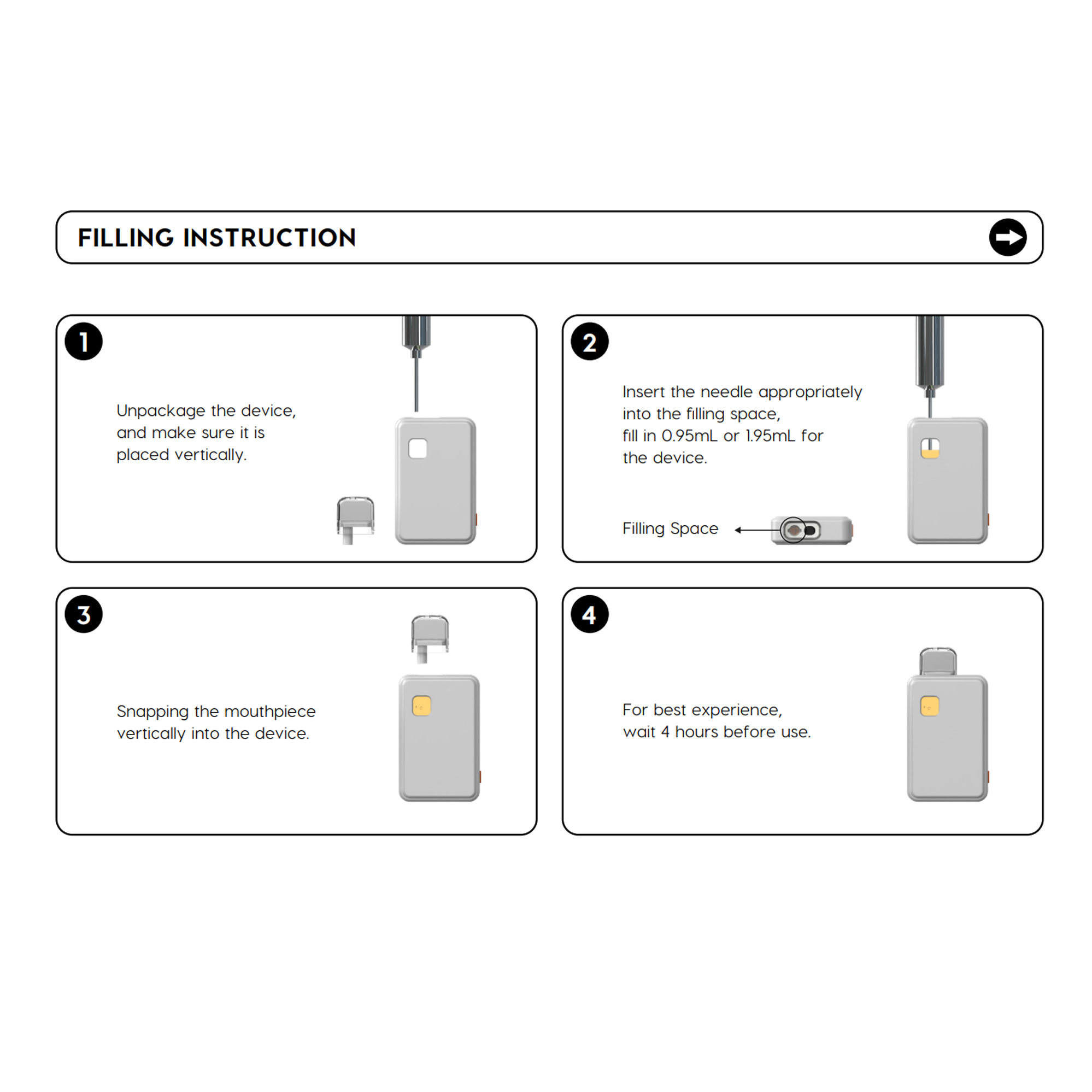 FILLING INSTRUCTION

1

Unpackage the device, and make sure it is placed vertically.

2

Insert the needle appropriately into the filling space, fill in 0.95mL or 1.95mL for the device.

Filling Space

3

Snapping the mouthpiece vertically into the device.

4

For best experience, wait 4 hours before use.